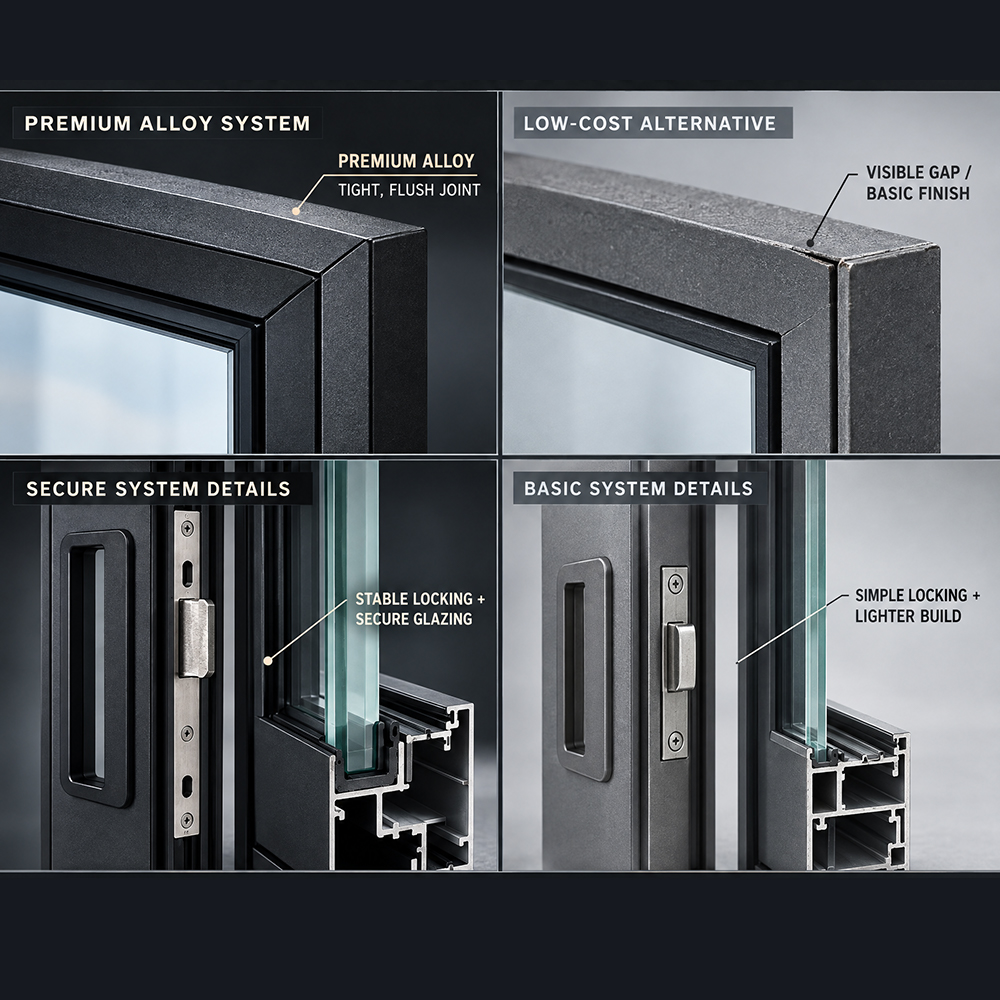 PREMIUM ALLOY SYSTEM

PREMIUM ALLOY
TIGHT, FLUSH JOINT

LOW-COST ALTERNATIVE

VISIBLE GAP /
BASIC FINISH

SECURE SYSTEM DETAILS

STABLE LOCKING +
SECURE GLAZING

BASIC SYSTEM DETAILS

SIMPLE LOCKING +
LIGHTER BUILD